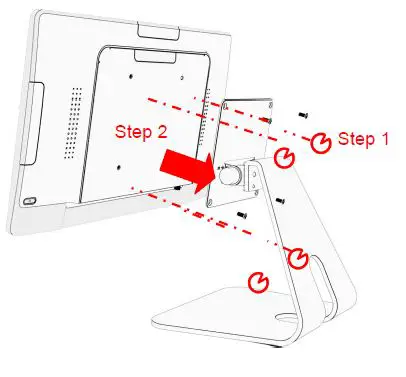 Step 2
Step 1