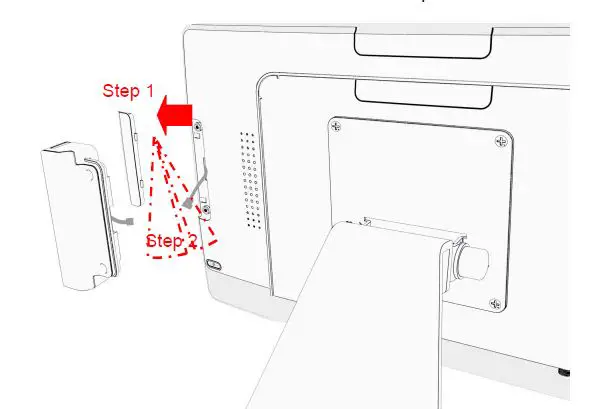 Step 1

Step 2