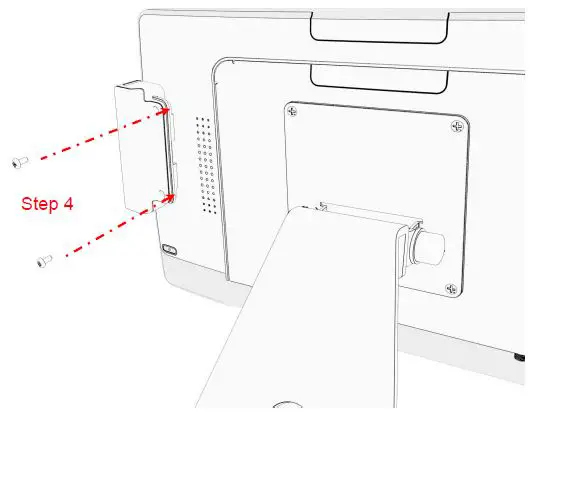 Step 4