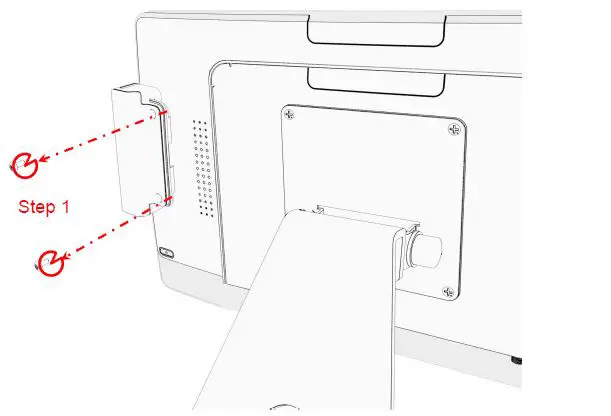 Step 1