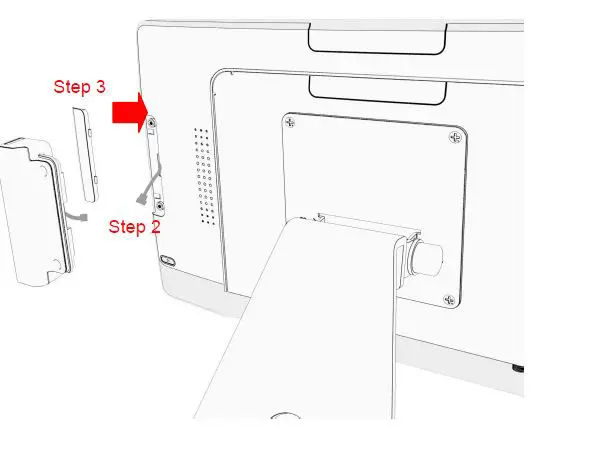 Step 3

Step 2