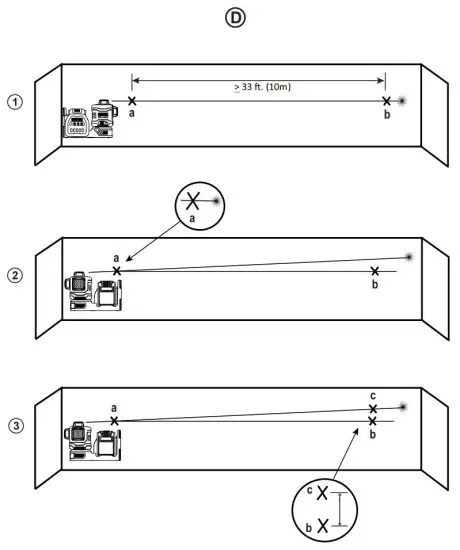 D

1

$\geq$ 33 ft. (10m)

a

b

2

a

a

b

3

a

c

b

c

b