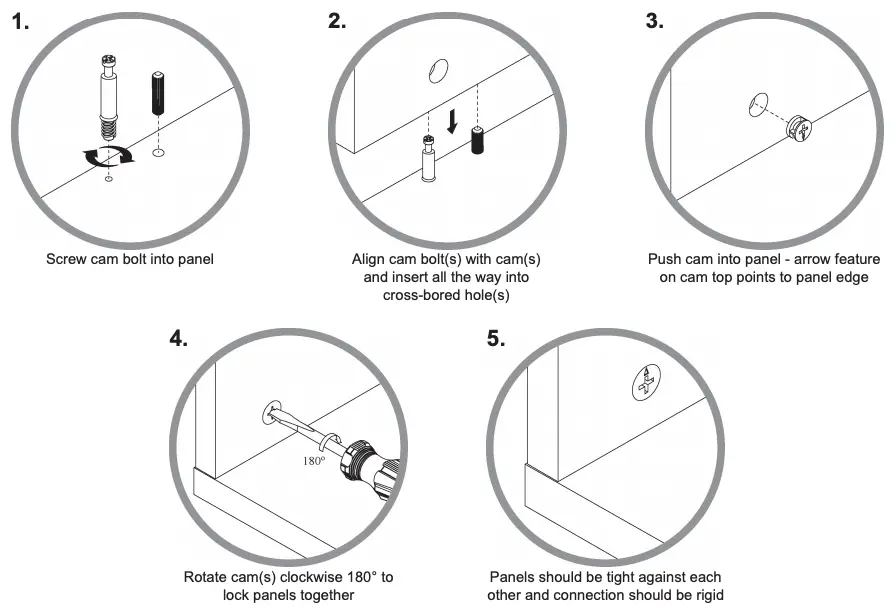 1.

Screw cam bolt into panel

2.

Align cam bolt(s) with cam(s) and insert all the way into cross-bored hole(s)

3.

Push cam into panel - arrow feature on cam top points to panel edge

4.

180°

Rotate cam(s) clockwise 180° to lock panels together

5.

Panels should be tight against each other and connection should be rigid