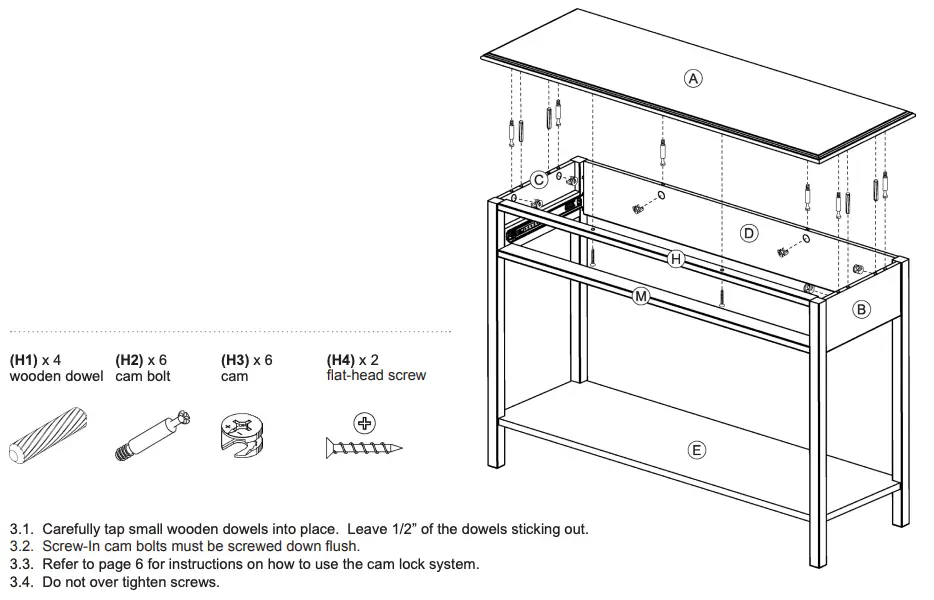 A

C

D

H

M

B

E

(H1) x 4
wooden dowel

(H2) x 6
cam bolt

(H3) x 6
cam

(H4) x 2
flat-head screw

3.1. Carefully tap small wooden dowels into place. Leave 1/2" of the dowels sticking out.
3.2. Screw-In cam bolts must be screwed down flush.
3.3. Refer to page 6 for instructions on how to use the cam lock system.
3.4. Do not over tighten screws.