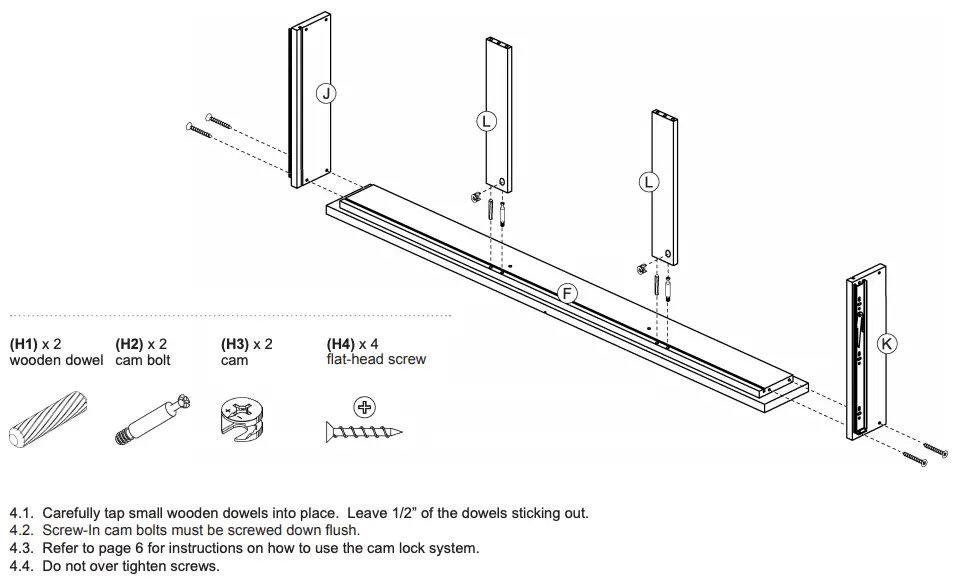 J

L

L

F

K

(H1) x 2
wooden dowel

(H2) x 2
cam bolt

(H3) x 2
cam

(H4) x 4
flat-head screw

4.1. Carefully tap small wooden dowels into place. Leave 1/2" of the dowels sticking out.
4.2. Screw-In cam bolts must be screwed down flush.
4.3. Refer to page 6 for instructions on how to use the cam lock system.
4.4. Do not over tighten screws.