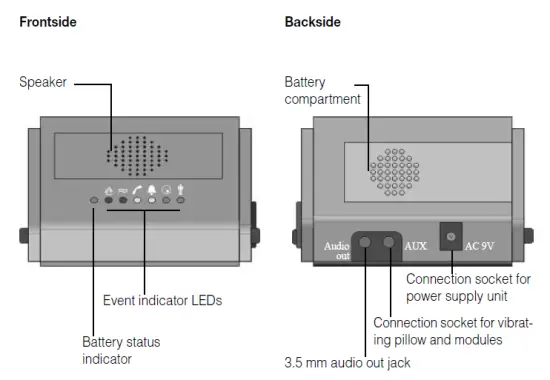 Frontside

Speaker

Event indicator LEDs

Battery status indicator

Backside

Battery compartment

Audio out

AUX

AC 9V

Connection socket for power supply unit

Connection socket for vibrating pillow and modules

3.5 mm audio out jack