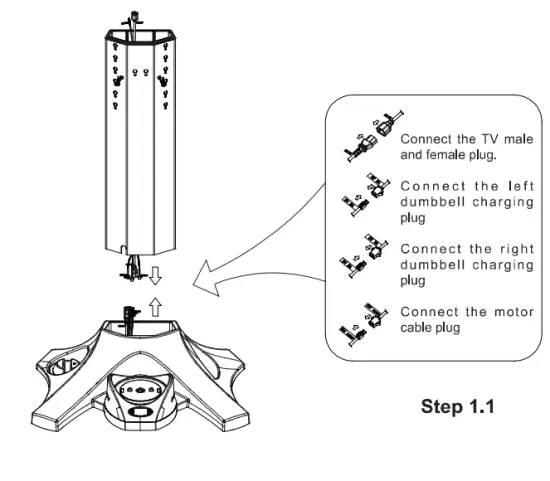 Connect the TV male and female plug.

Connect the left dumbbell charging plug

Connect the right dumbbell charging plug

Connect the motor cable plug

Step 1.1