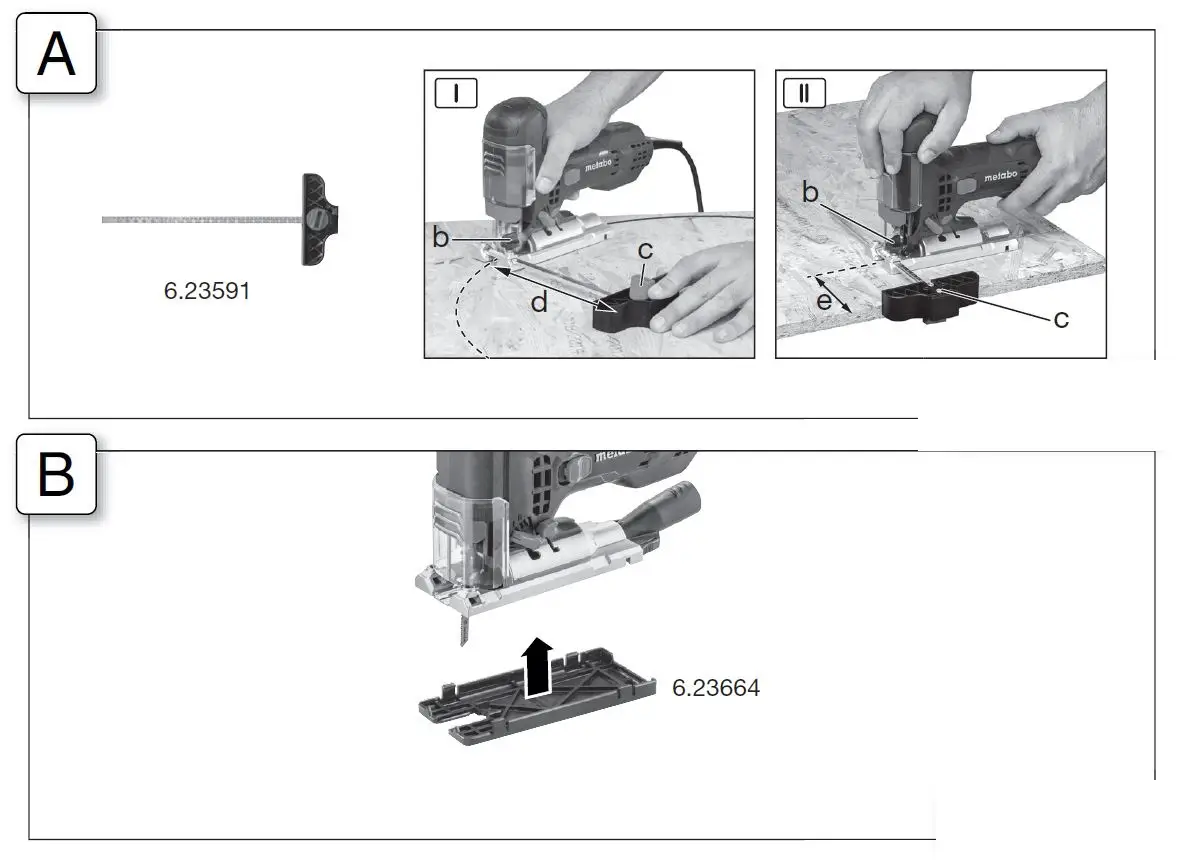 A

6.23591

I

metabo

b

c

d

II

metabo

b

e

c

B

metabo

6.23664