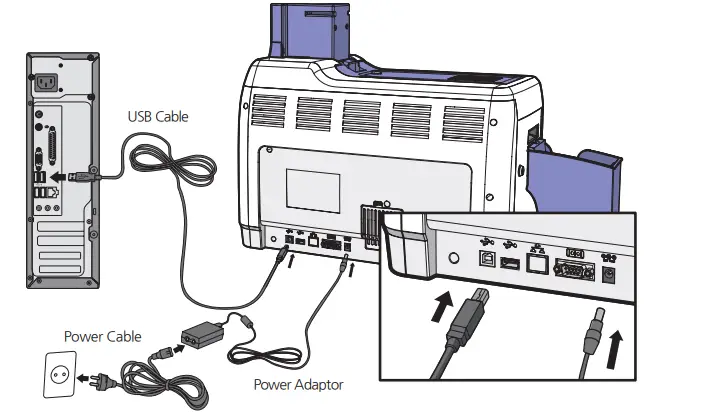 USB Cable

Power Cable

Power Adaptor