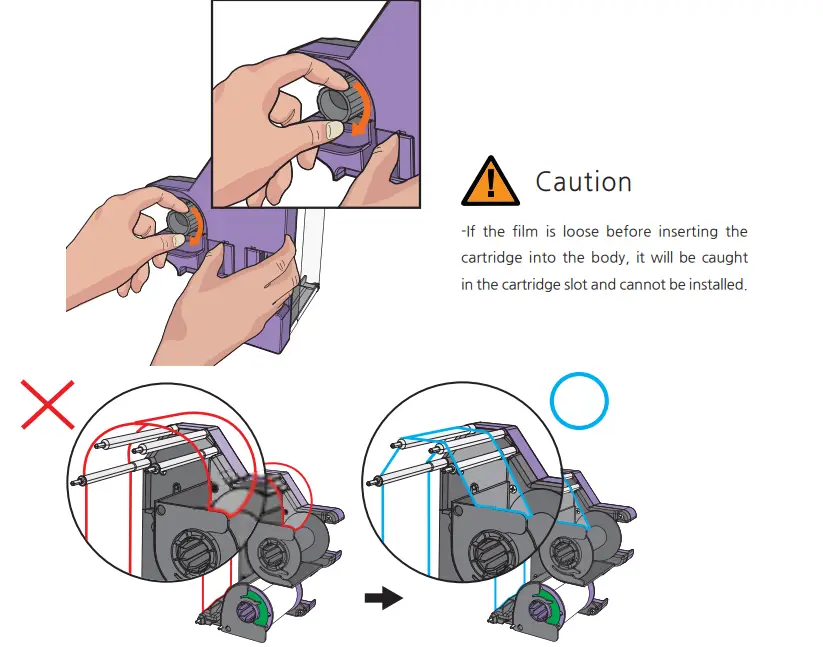 Caution

-If the film is loose before inserting the cartridge into the body, it will be caught in the cartridge slot and cannot be installed.