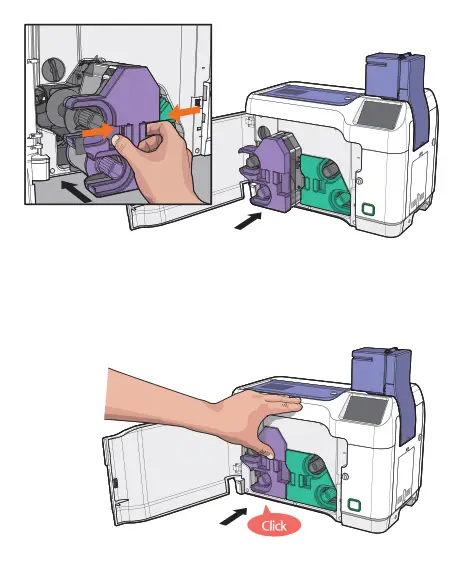 Click