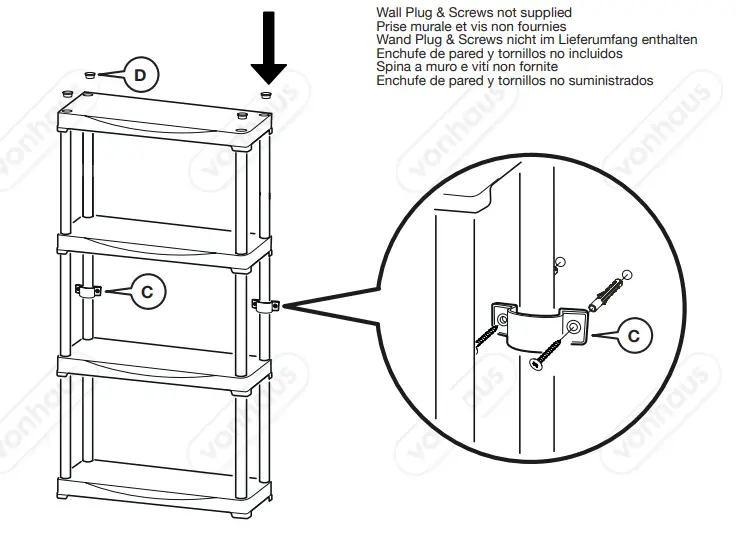 Wall Plug & Screws not supplied
Prise murale et vis non fournies
Wand Plug & Screws nicht im Lieferumfang enthalten
Enchufe de pared y tornillos no incluidos
Spina a muro e viti non fornite
Enchufe de pared y tornillos no suministrados

D

C

C

vonhaus