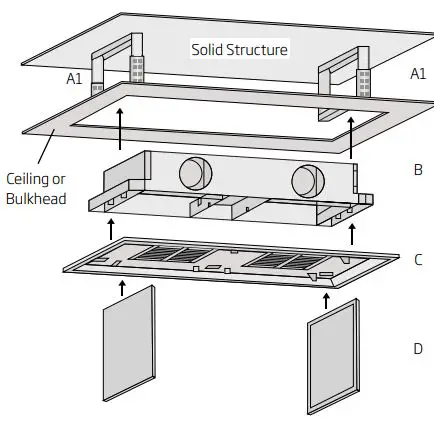 Solid Structure

A1

A1

Ceiling or Bulkhead

B

C

D