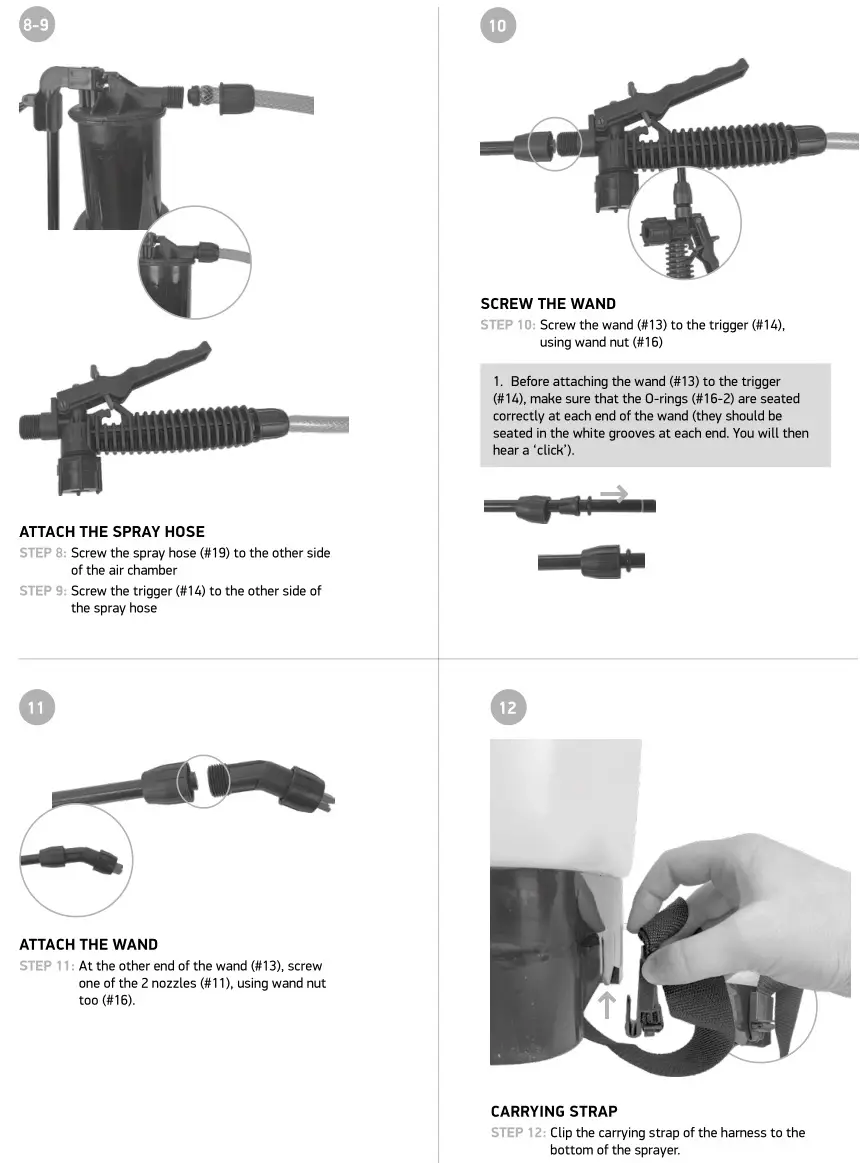 8-9

ATTACH THE SPRAY HOSE
STEP 8: Screw the spray hose (#19) to the other side of the air chamber
STEP 9: Screw the trigger (#14) to the other side of the spray hose

10

SCREW THE WAND
STEP 10: Screw the wand (#13) to the trigger (#14), using wand nut (#16)

1. Before attaching the wand (#13) to the trigger (#14), make sure that the O-rings (#16-2) are seated correctly at each end of the wand (they should be seated in the white grooves at each end. You will then hear a 'click').

11

ATTACH THE WAND
STEP 11: At the other end of the wand (#13), screw one of the 2 nozzles (#11), using wand nut too (#16).

12

CARRYING STRAP
STEP 12: Clip the carrying strap of the harness to the bottom of the sprayer.