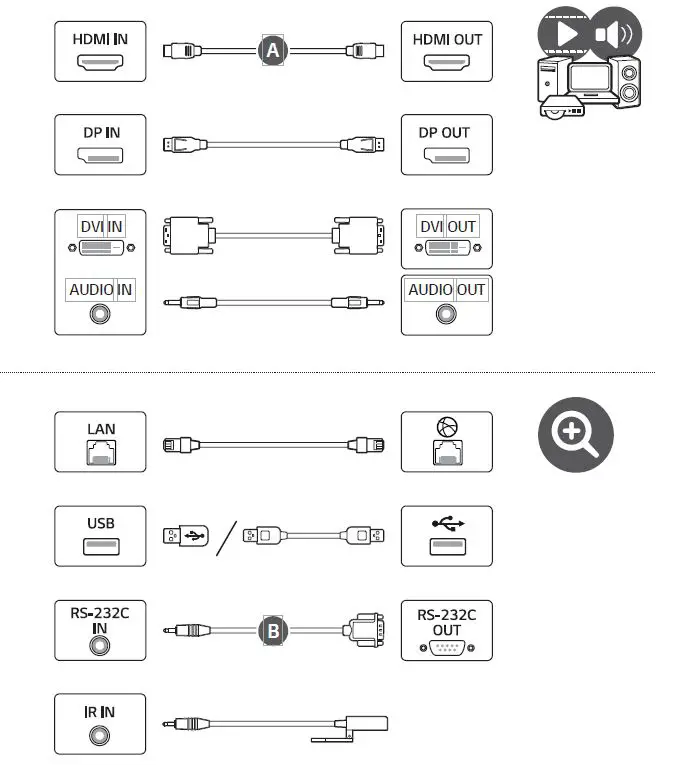 HDMI IN

A

HDMI OUT

DP IN

DP OUT

DVI IN

DVI OUT

AUDIO IN

AUDIO OUT

LAN

USB

RS-232C IN

B

RS-232C OUT

IR IN