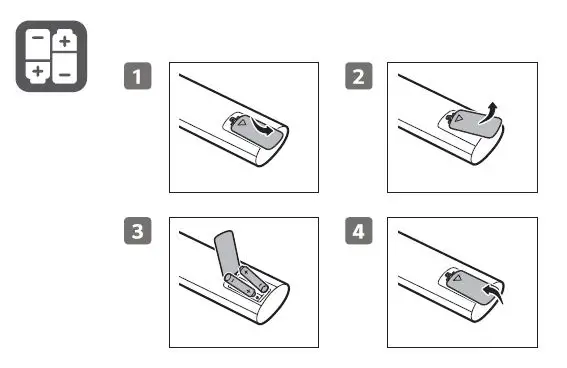 1

2

3

4