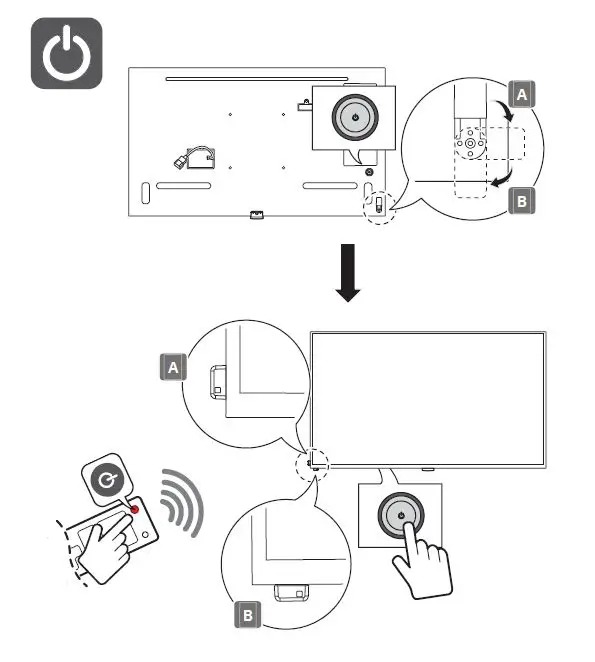 A
B
A
B