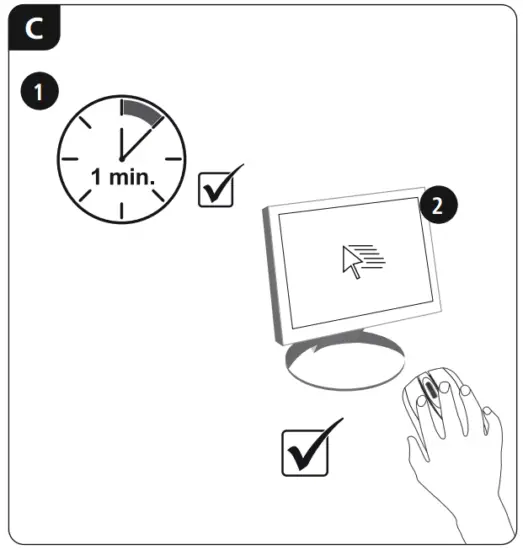 C

1

1 min.

2