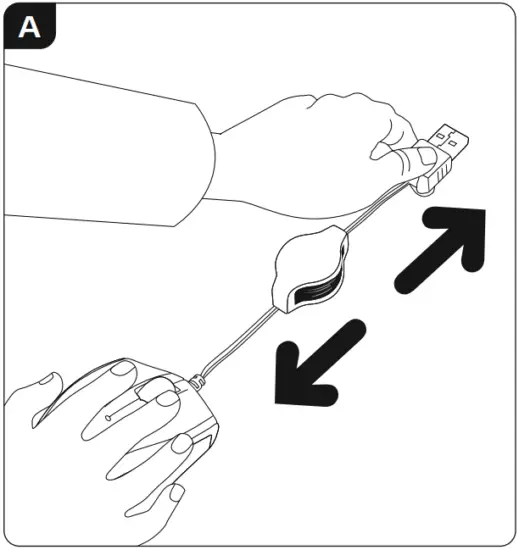 A