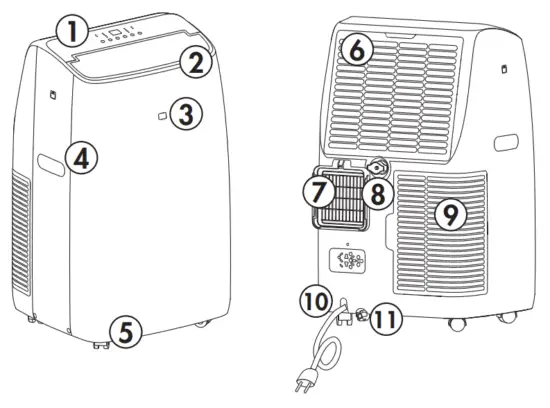 1
2
3
4
5
6
7
8
9
10
11