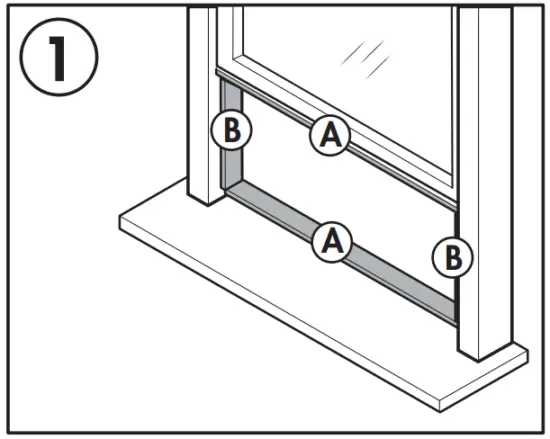 1

B
A
A
B