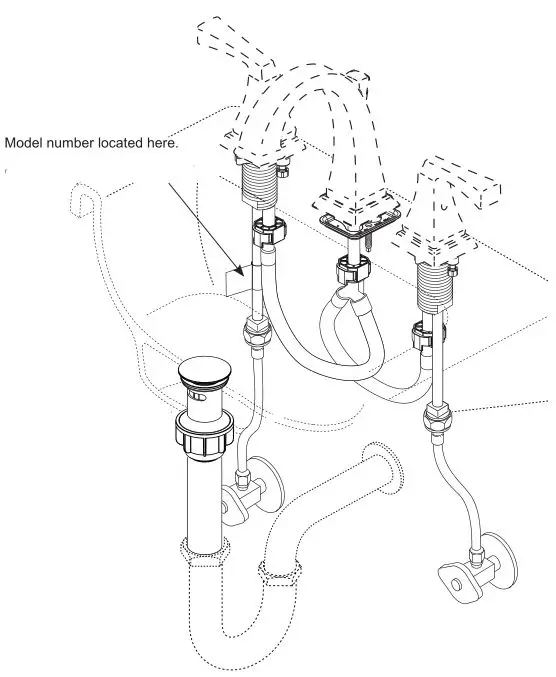 Model number located here.