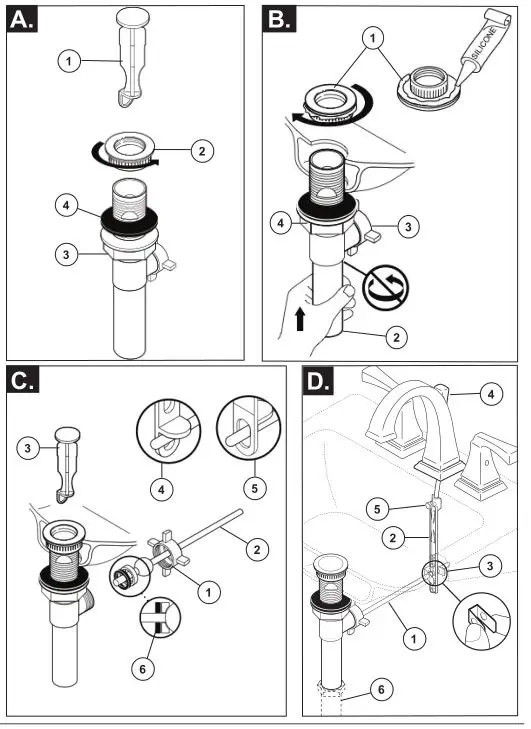 A.

1

2

4

3

B.

1

SILICONE

4

3

2

C.

3

4

5

2

1

6

D.

4

5

2

3

1

6