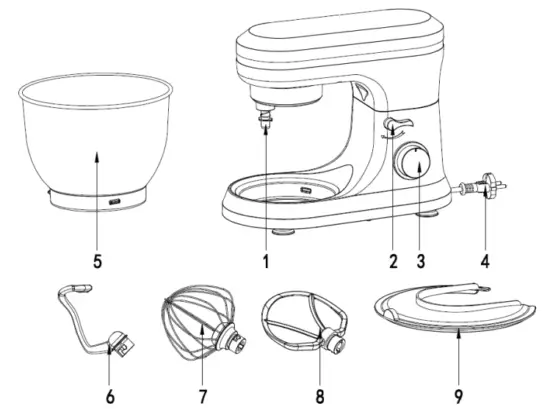 5
1
2
3
4
6
7
8
9