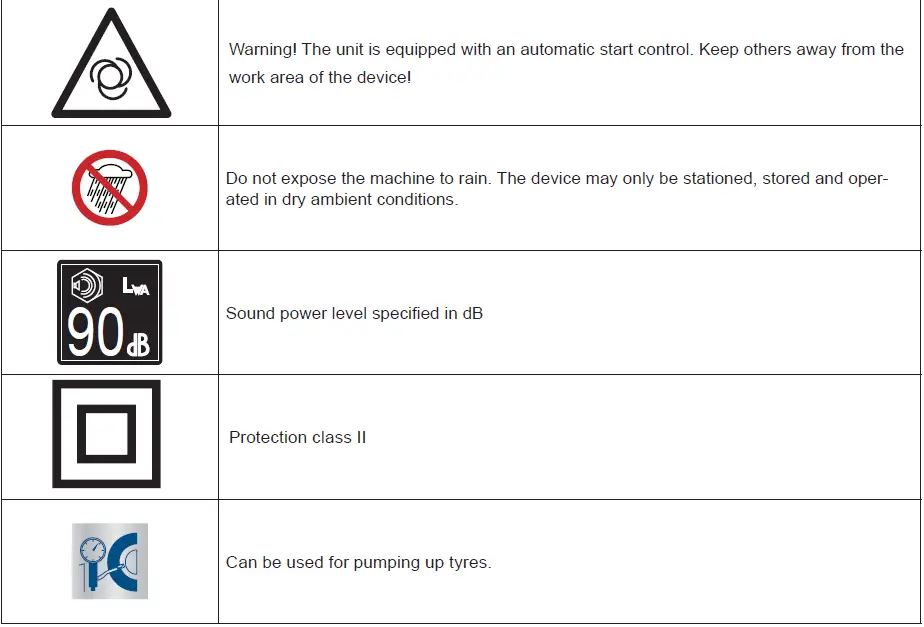 | | |
|---|---|
| | Warning! The unit is equipped with an automatic start control. Keep others away from the work area of the device! |
| | Do not expose the machine to rain. The device may only be stationed, stored and operated in dry ambient conditions. |
| $L_{WA}$ 90 dB | Sound power level specified in dB |
| | Protection class II |
| | Can be used for pumping up tyres. |