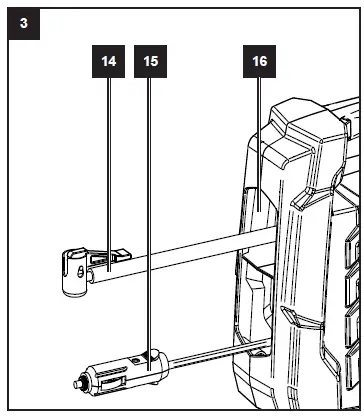 3

14

15

16