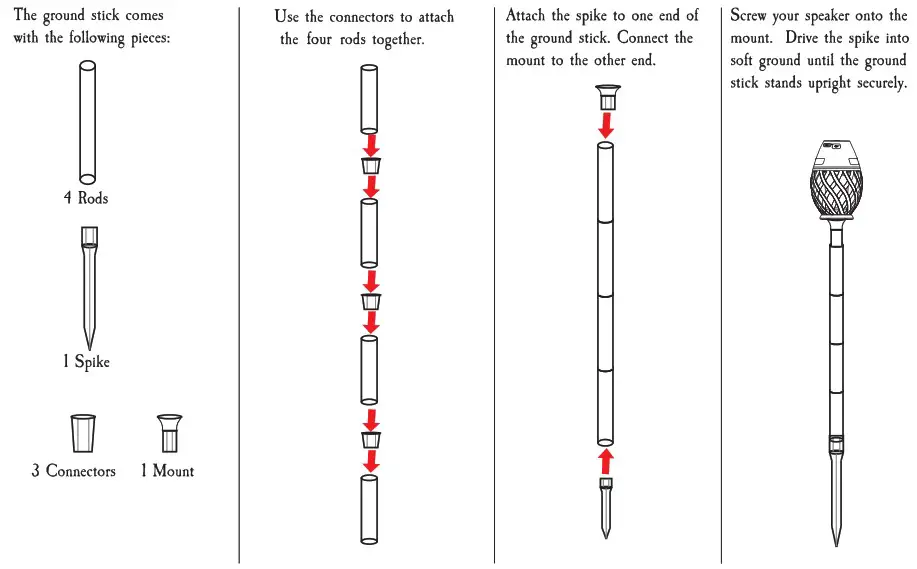 The ground stick comes with the following pieces:

4 Rods

1 Spike

3 Connectors

1 Mount

Use the connectors to attach the four rods together.

Attach the spike to one end of the ground stick. Connect the mount to the other end.

Screw your speaker onto the mount. Drive the spike into soft ground until the ground stick stands upright securely.