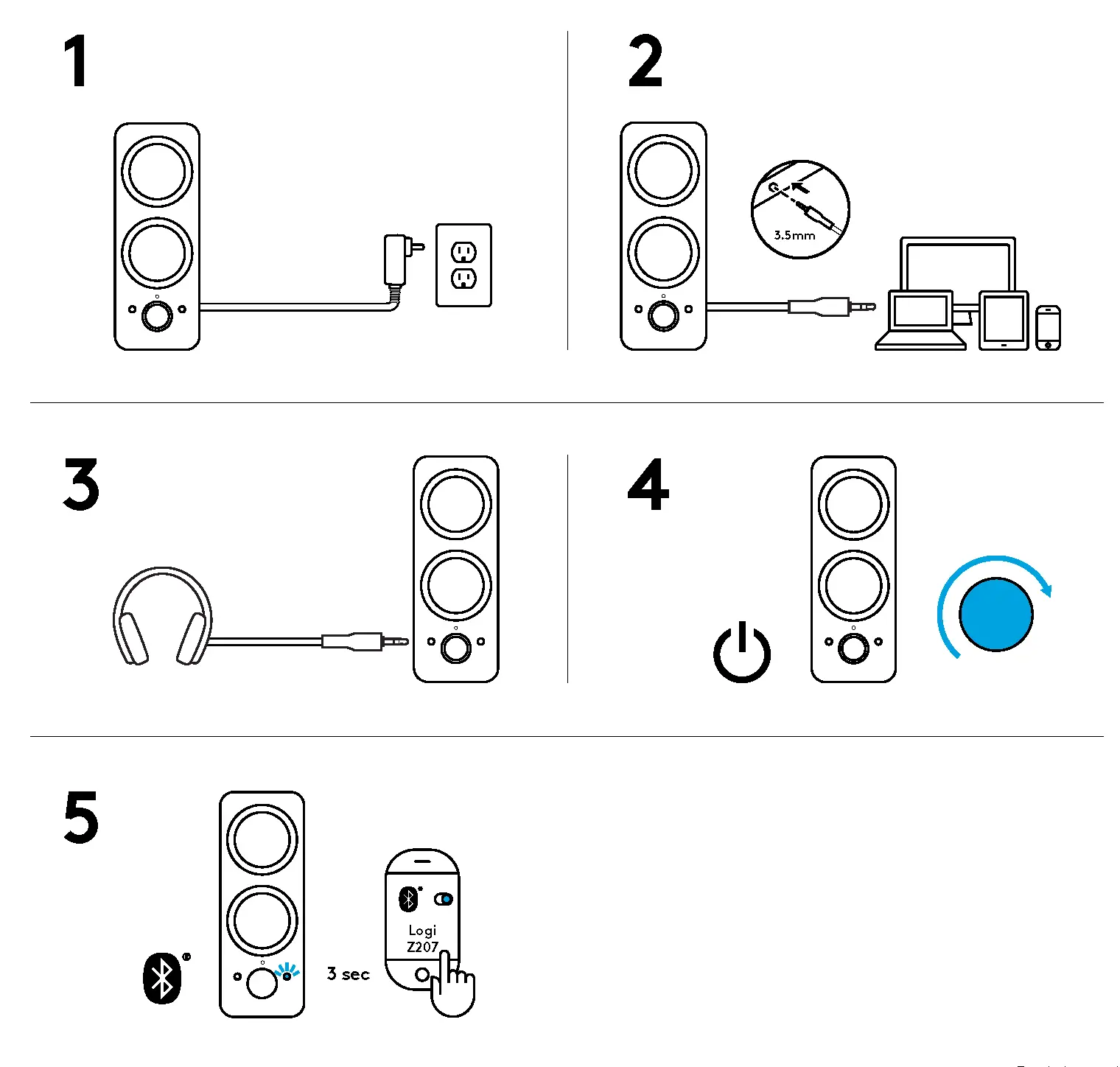 1

2

3.5mm

3

4

5

3 sec

Logi
Z207