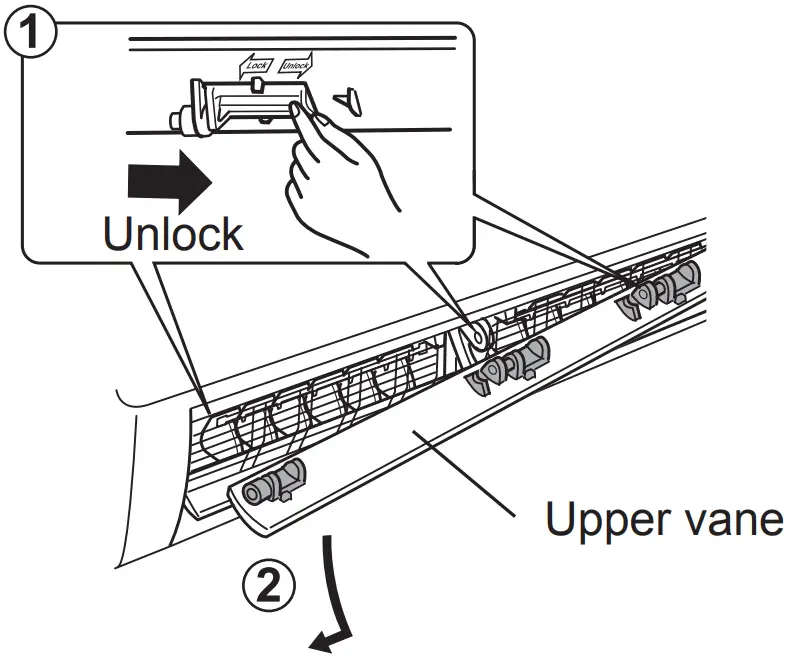 ①

Lock

Unlock

Unlock

Upper vane

②