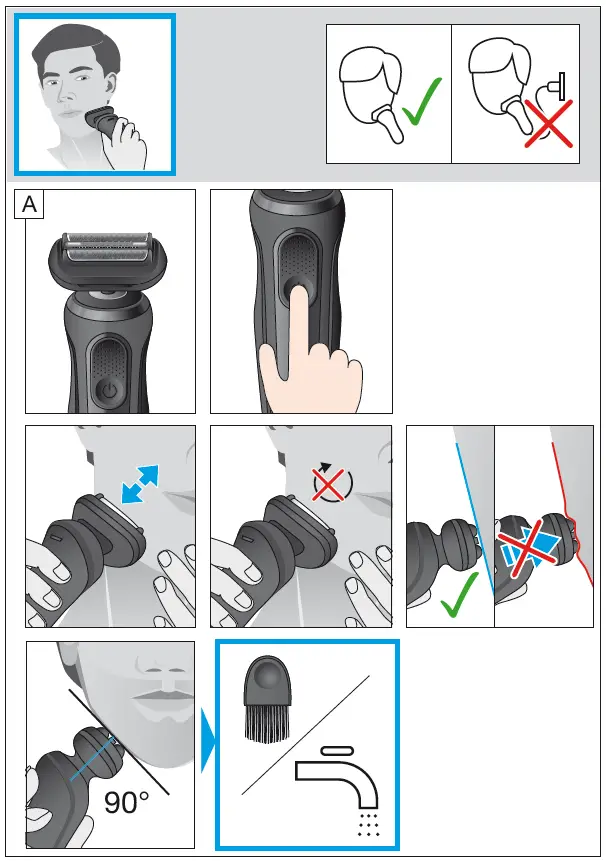 A

90°