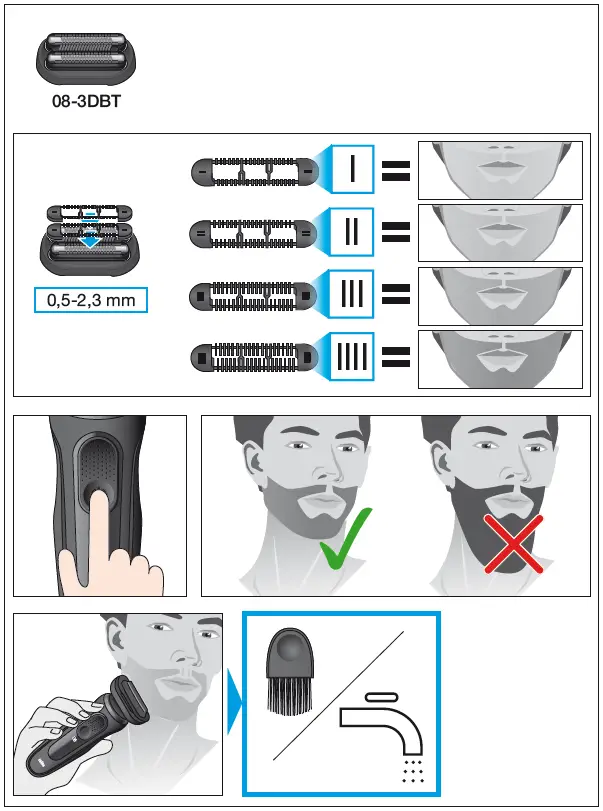 08-3DBT

0,5-2,3 mm

I =

II =

III =

IIII =