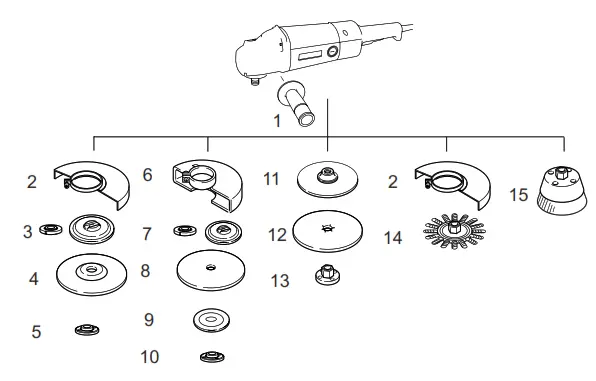 1
2
3
4
5
6
7
8
9
10
11
12
13
2
14
15