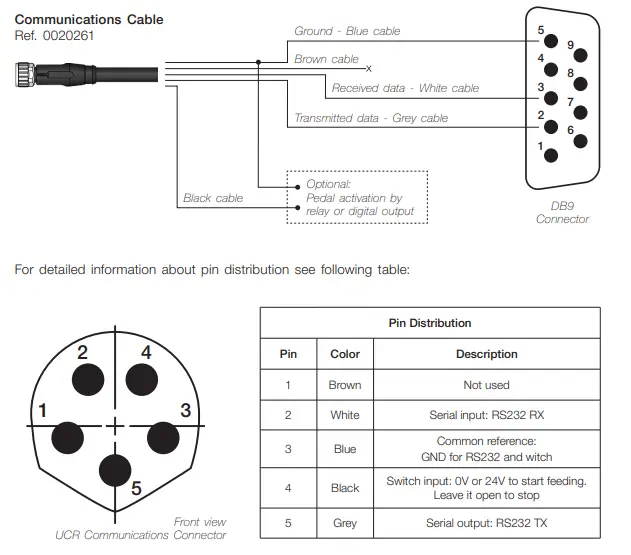 Communications Cable
Ref. 0020261

Ground - Blue cable
Brown cable
Received data - White cable
Transmitted data - Grey cable
Black cable

Optional:
Pedal activation by relay or digital output

5 9 4 8 3 7 2 6 1

DB9
Connector

For detailed information about pin distribution see following table:

2 4 1 3 5

Front view
UCR Communications Connector

| Pin Distribution | | |
|---|---|---|
| Pin | Color | Description |
| 1 | Brown | Not used |
| 2 | White | Serial input: RS232 RX |
| 3 | Blue | Common reference: GND for RS232 and witch |
| 4 | Black | Switch input: 0V or 24V to start feeding. Leave it open to stop |
| 5 | Grey | Serial output: RS232 TX |