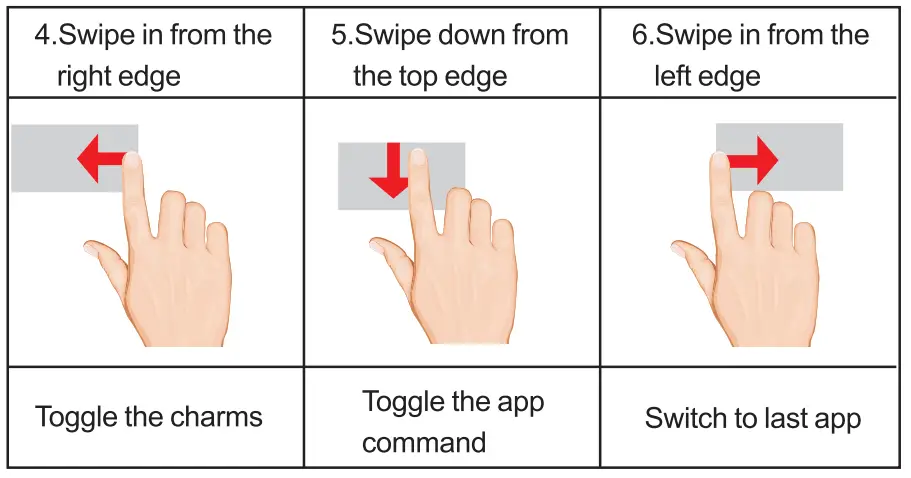 | 4.Swipe in from the right edge | 5.Swipe down from the top edge | 6.Swipe in from the left edge |
|---|---|---|
| | | |
| Toggle the charms | Toggle the app command | Switch to last app |