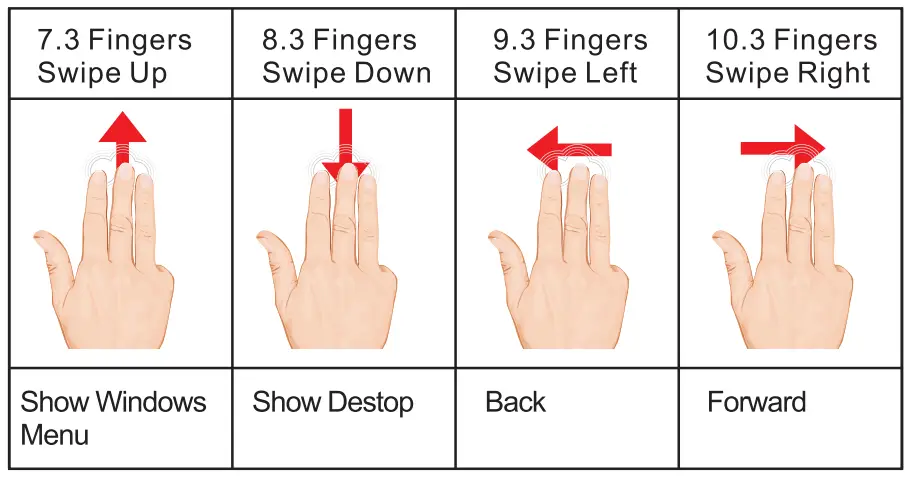 | 7.3 Fingers Swipe Up | 8.3 Fingers Swipe Down | 9.3 Fingers Swipe Left | 10.3 Fingers Swipe Right |
|---|---|---|---|
| | | | |
| Show Windows Menu | Show Destop | Back | Forward |