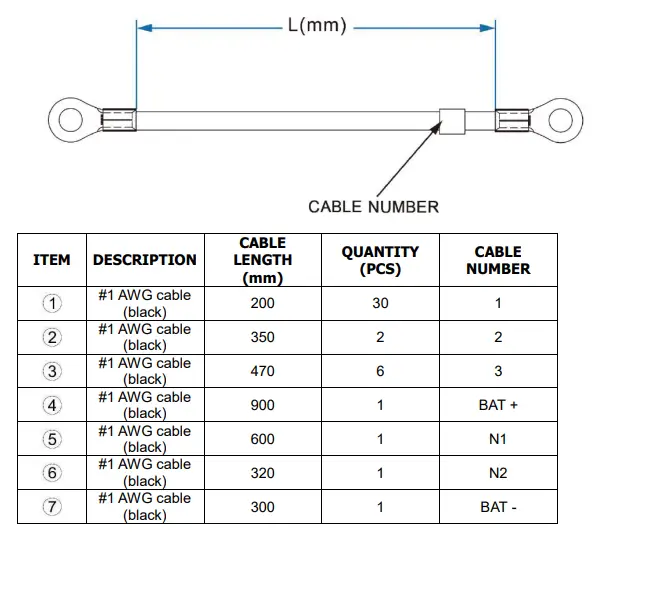 L(mm)

CABLE NUMBER

| ITEM | DESCRIPTION | CABLE LENGTH (mm) | QUANTITY (PCS) | CABLE NUMBER |
|---|---|---|---|---|
| ① | #1 AWG cable (black) | 200 | 30 | 1 |
| ② | #1 AWG cable (black) | 350 | 2 | 2 |
| ③ | #1 AWG cable (black) | 470 | 6 | 3 |
| ④ | #1 AWG cable (black) | 900 | 1 | BAT + |
| ⑤ | #1 AWG cable (black) | 600 | 1 | N1 |
| ⑥ | #1 AWG cable (black) | 320 | 1 | N2 |
| ⑦ | #1 AWG cable (black) | 300 | 1 | BAT - |