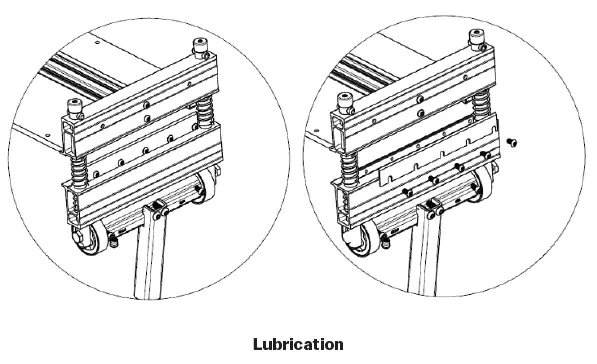 Lubrication