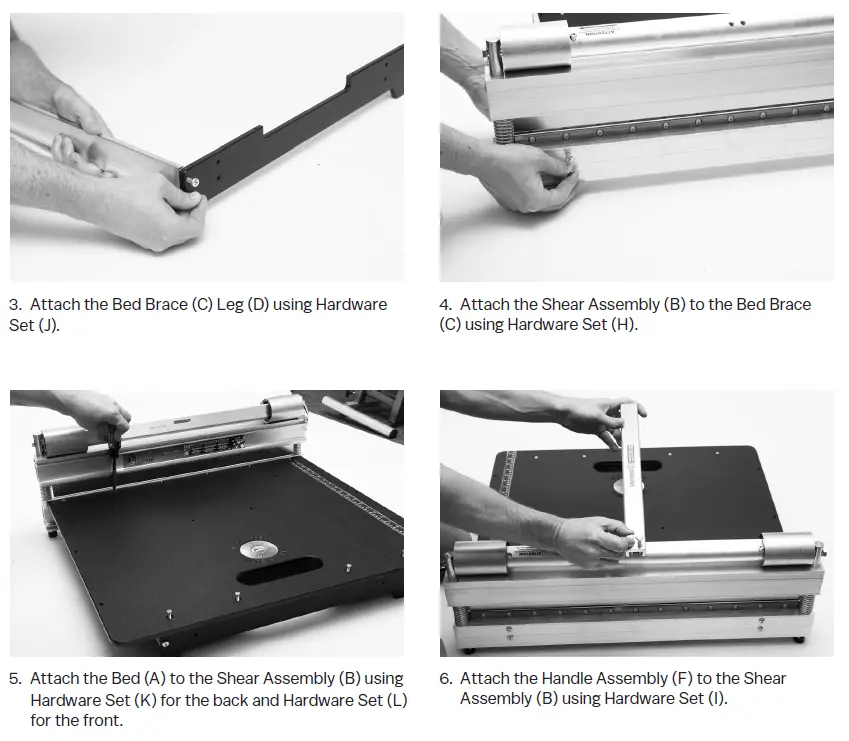 3. Attach the Bed Brace (C) Leg (D) using Hardware Set (J).

4. Attach the Shear Assembly (B) to the Bed Brace (C) using Hardware Set (H).

5. Attach the Bed (A) to the Shear Assembly (B) using Hardware Set (K) for the back and Hardware Set (L) for the front.

6. Attach the Handle Assembly (F) to the Shear Assembly (B) using Hardware Set (I).