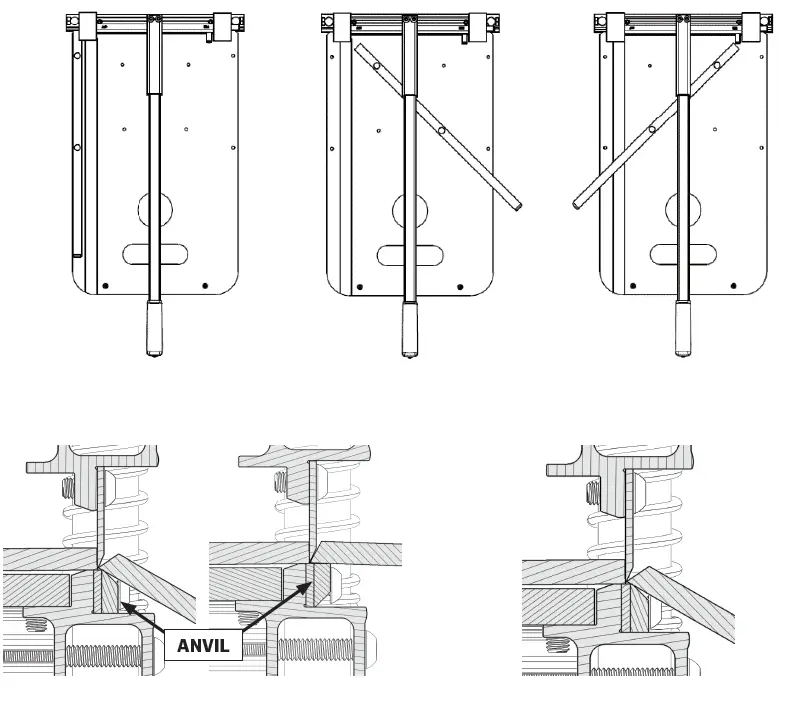 ANVIL