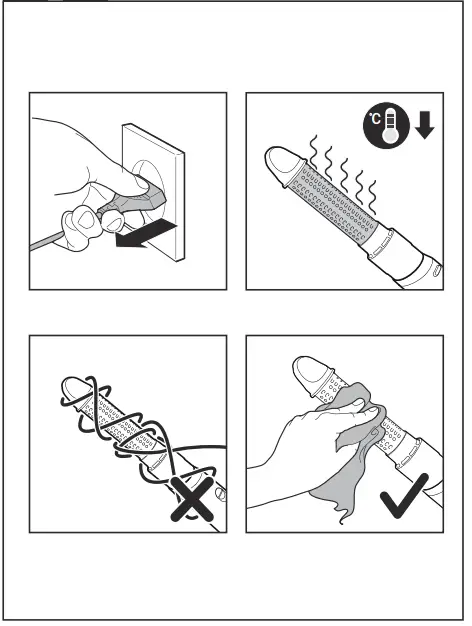 °C