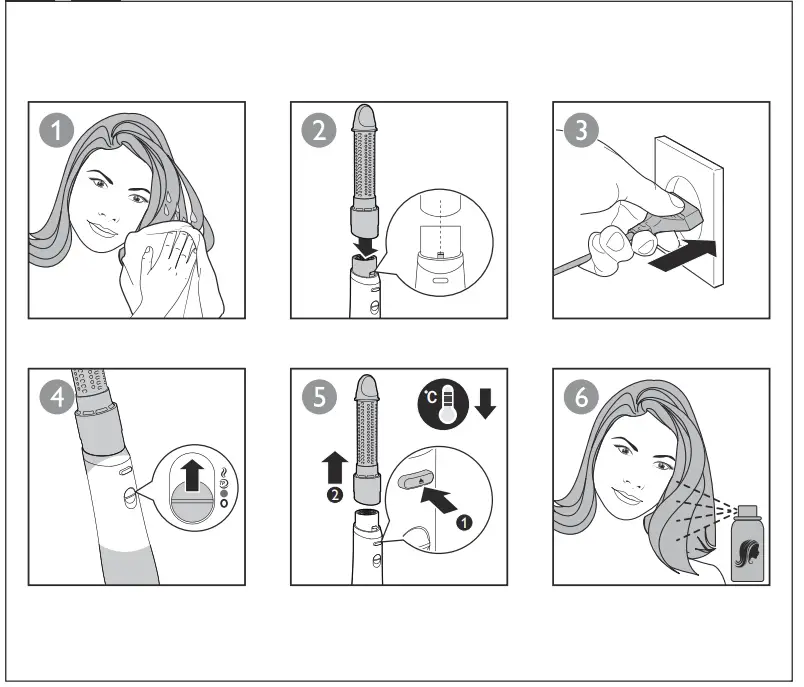 1

2

3

4

5
°C
2
1

6