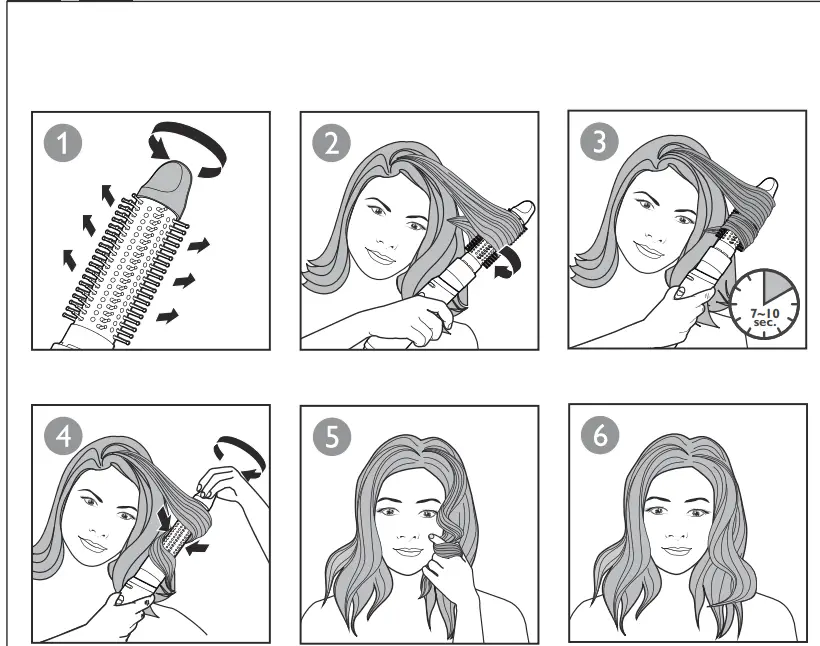 1

2

3

7~10 sec.

4

5

6