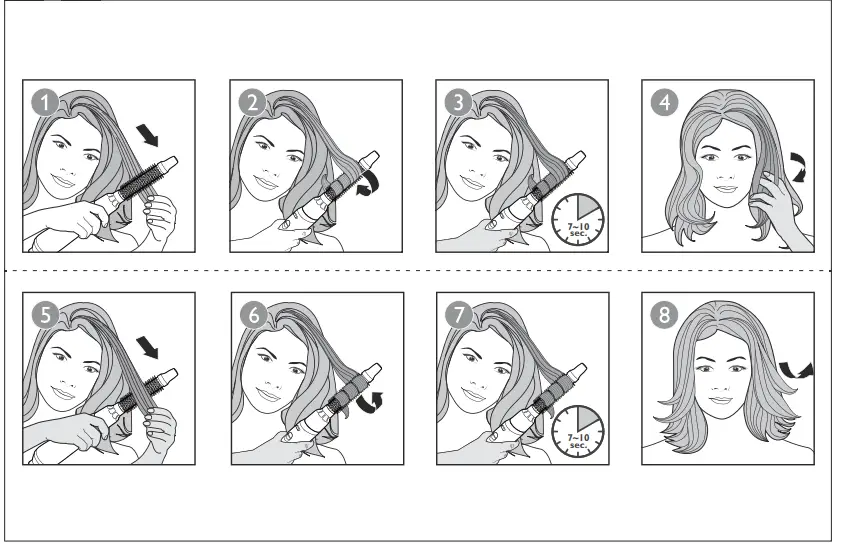 1

2

3

7~10 sec.

4

5

6

7

7~10 sec.

8