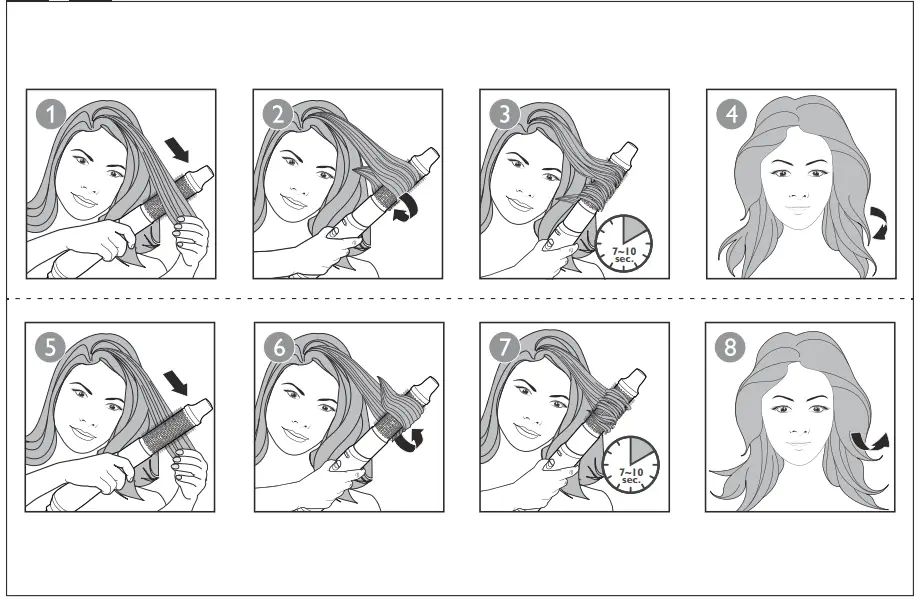 1

2

3

7~10 sec.

4

5

6

7

7~10 sec.

8