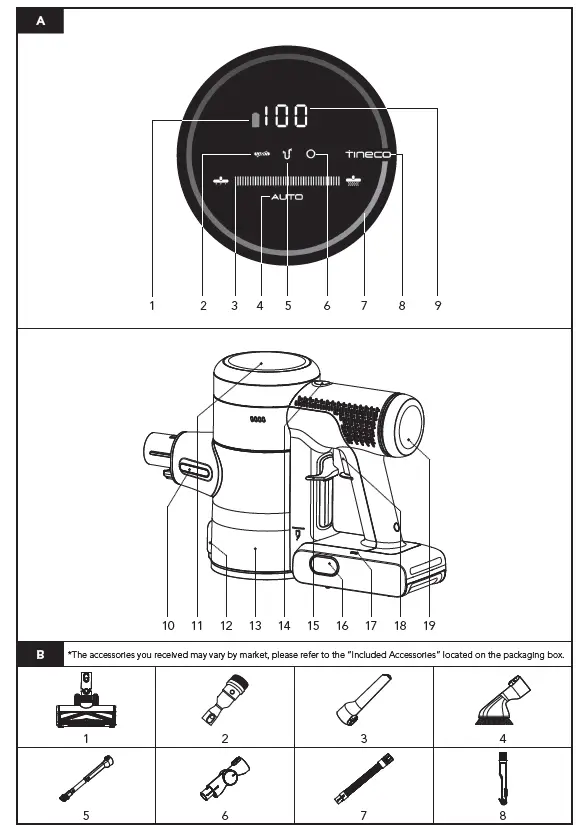 A

100

TINECO

AUTO

1 2 3 4 5 6 7 8 9

10 11 12 13 14 15 16 17 18 19

B

*The accessories you received may vary by market, please refer to the "Included Accessories" located on the packaging box.

1 2 3 4

5 6 7 8