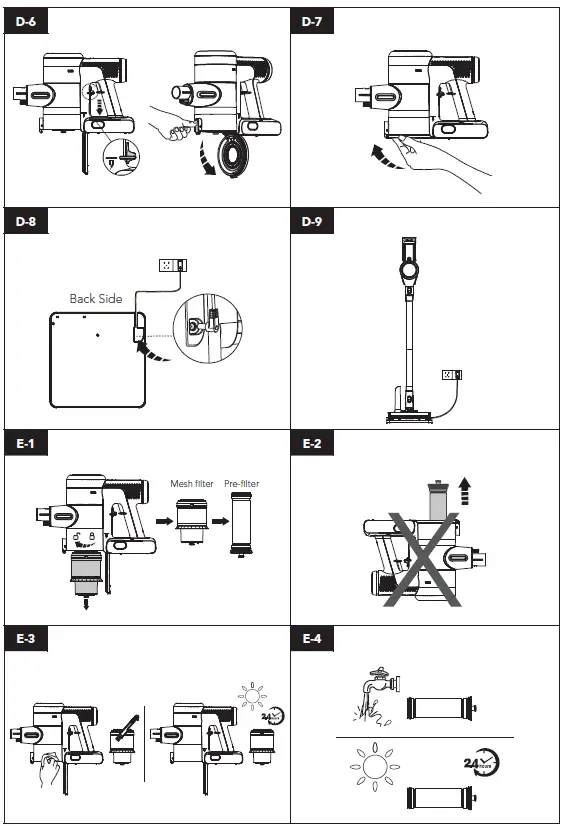 D-6

D-7

D-8

Back Side

D-9

E-1

Mesh filter Pre-filter

E-2

E-3

24 hours

E-4

24 hours